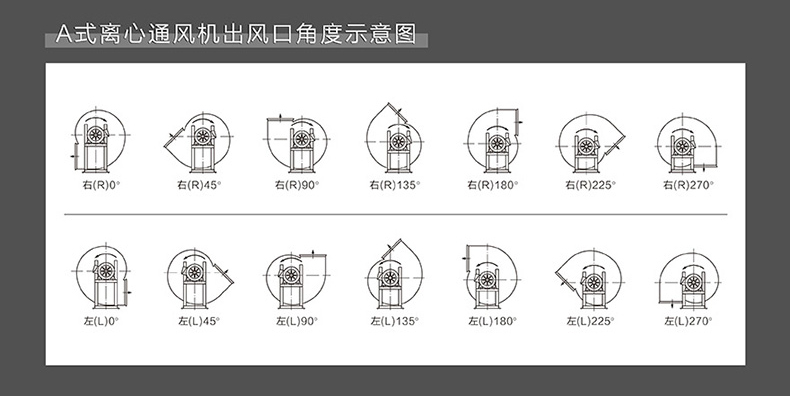 A式离心通风机出风口角度示意图

右(R)0°
右(R)45°
右(R)90°
右(R)135°
右(R)180°
右(R)225°
右(R)270°

左(L)0°
左(L)45°
左(L)90°
左(L)135°
左(L)180°
左(L)225°
左(L)270°